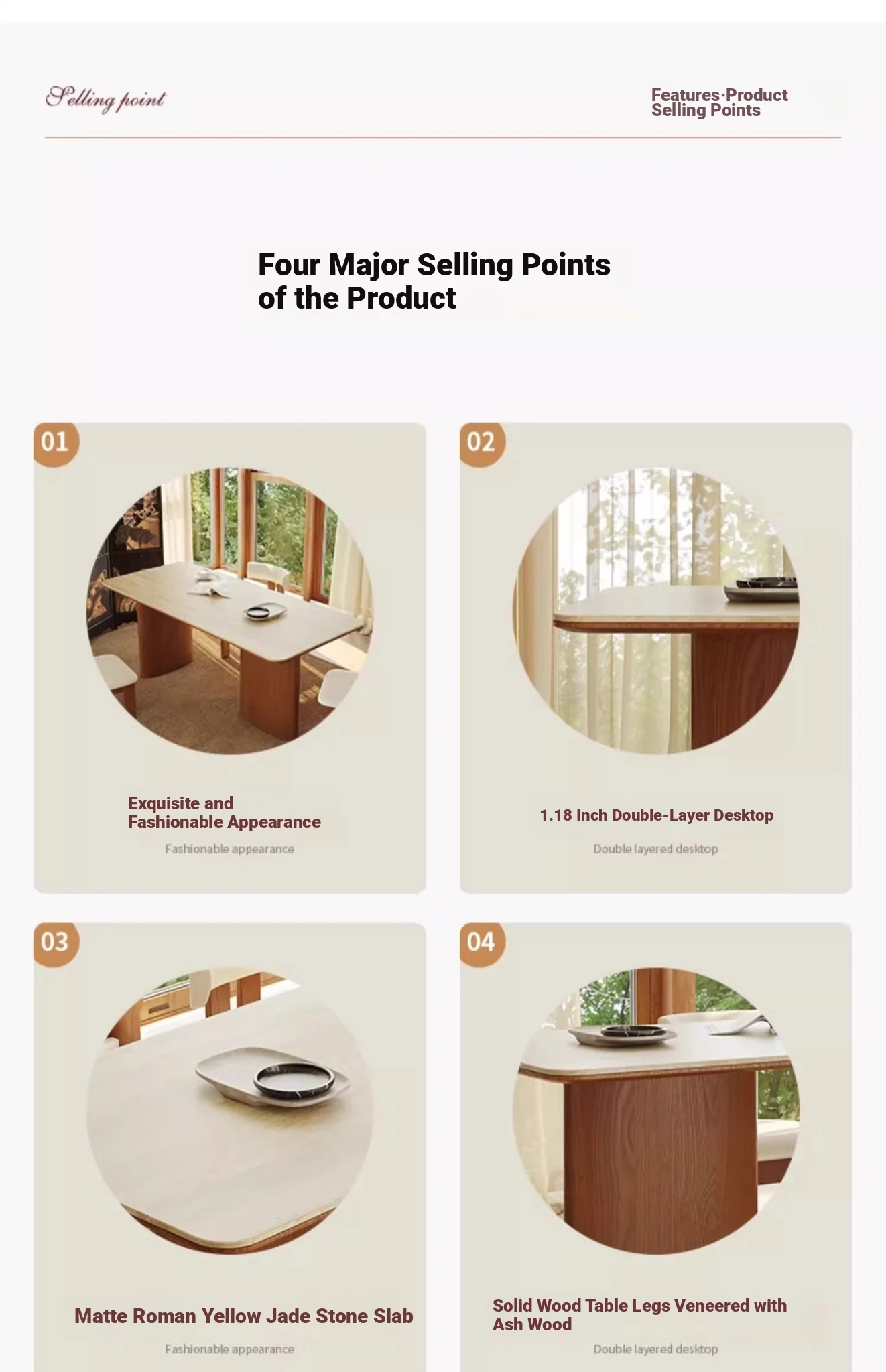 Selling point

Features·Product Selling Points

Four Major Selling Points of the Product

01

Exquisite and Fashionable Appearance

Fashionable appearance

02

1.18 Inch Double-Layer Desktop

Double layered desktop

03

Matte Roman Yellow Jade Stone Slab

Fashionable appearance

04

Solid Wood Table Legs Veneered with Ash Wood

Double layered desktop