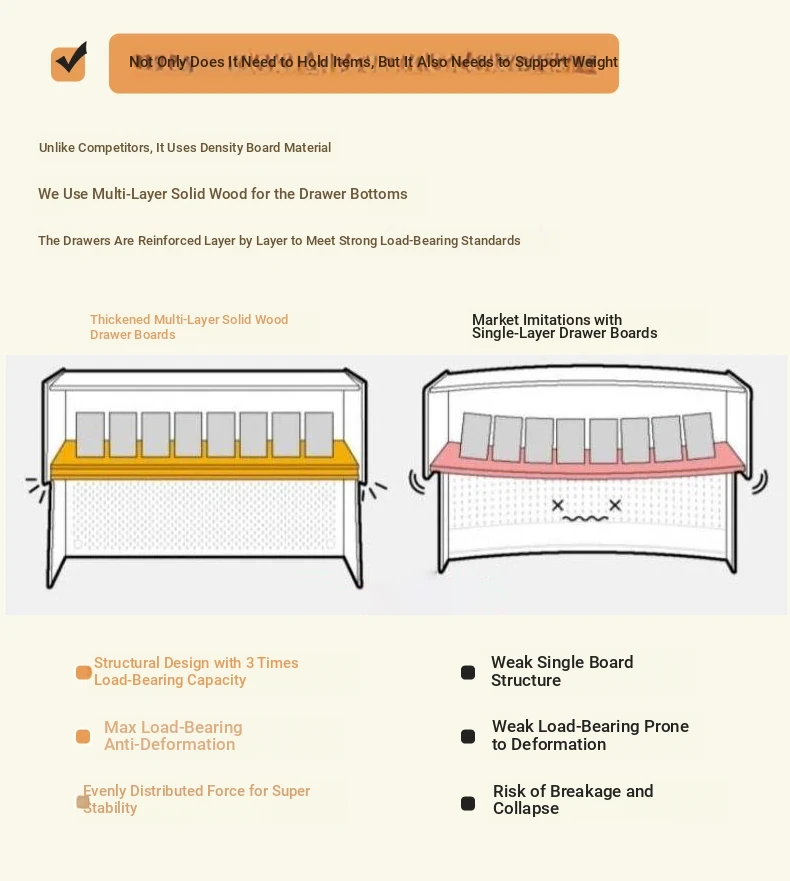 Not Only Does It Need to Hold Items, But It Also Needs to Support Weight

Unlike Competitors, It Uses Density Board Material

We Use Multi-Layer Solid Wood for the Drawer Bottoms

The Drawers Are Reinforced Layer by Layer to Meet Strong Load-Bearing Standards

Thickened Multi-Layer Solid Wood Drawer Boards

Market Imitations with Single-Layer Drawer Boards

Structural Design with 3 Times Load-Bearing Capacity

Max Load-Bearing Anti-Deformation

Evenly Distributed Force for Super Stability

Weak Single Board Structure

Weak Load-Bearing Prone to Deformation

Risk of Breakage and Collapse