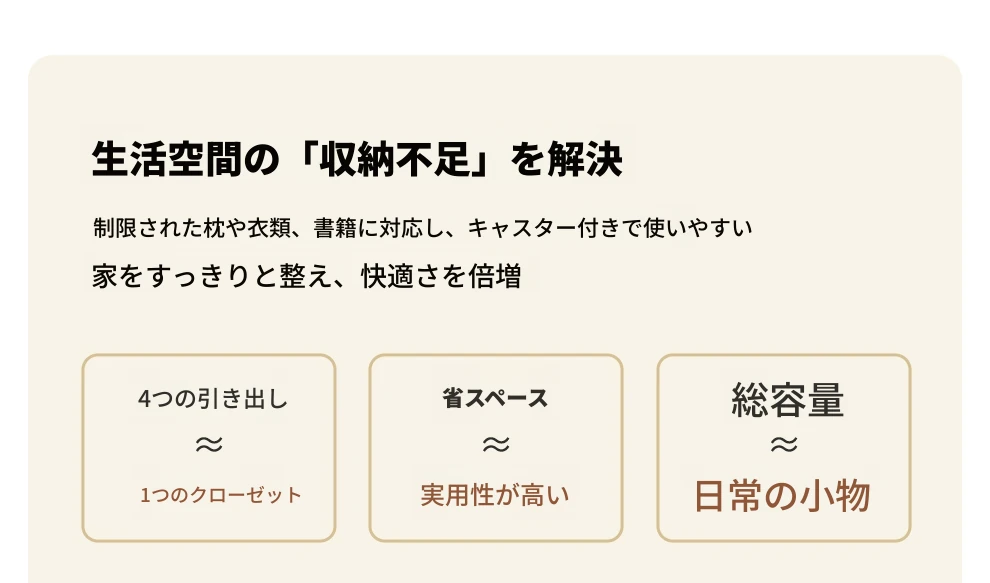 生活空間の「収納不足」を解決

制限された枕や衣類、書籍に対応し、キャスター付きで使いやすい

家をすっきりと整え、快適さを倍増

4つの引き出し
≈
1つのクローゼット

省スペース
≈
実用性が高い

総容量
≈
日常の小物