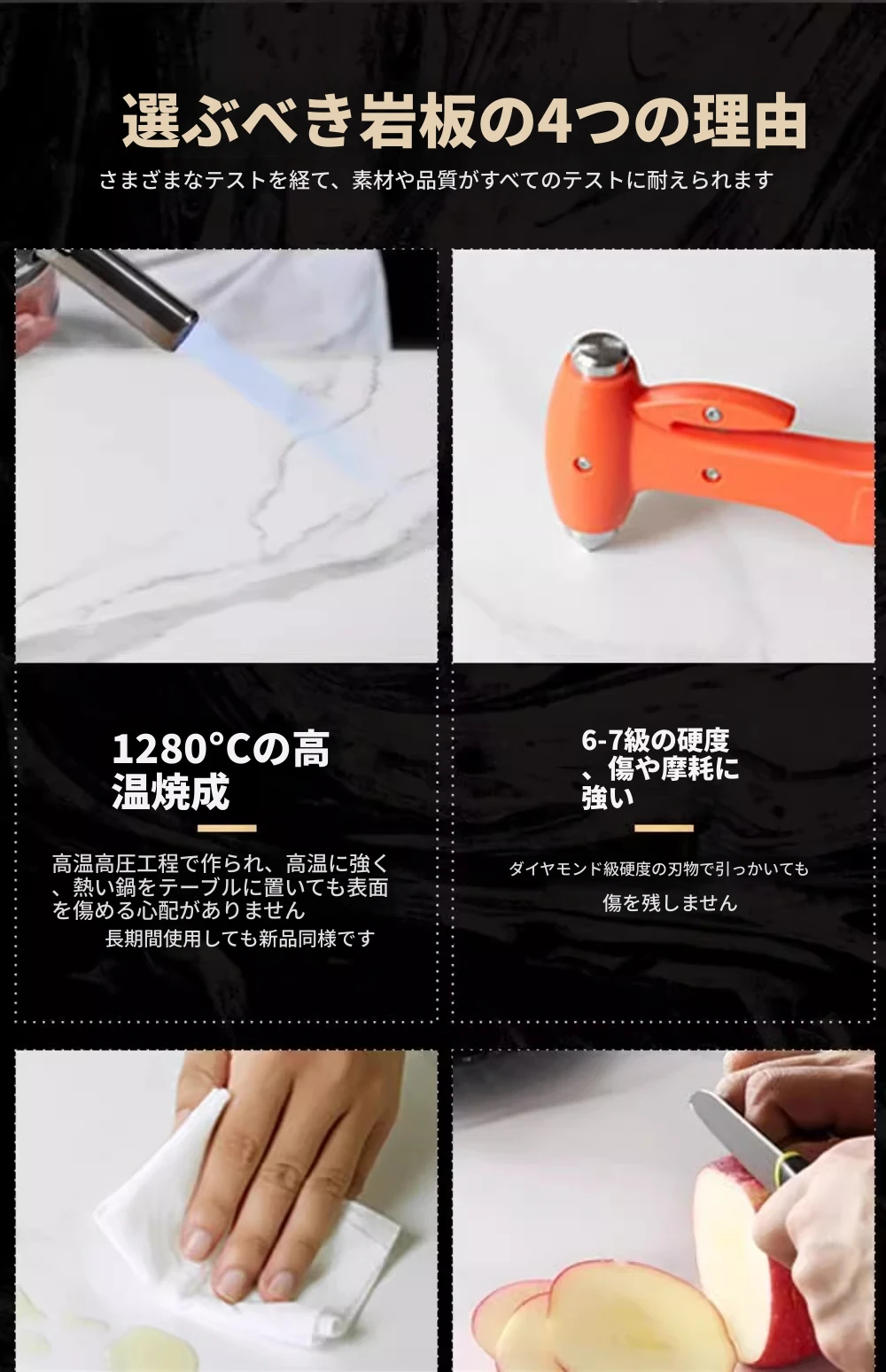 選ぶべき岩板の4つの理由

さまざまなテストを経て、素材や品質がすべてのテストに耐えられます

1280°Cの高温焼成

高温高圧工程で作られ、高温に強く、熱い鍋をテーブルに置いても表面を傷める心配がありません
長期間使用しても新品同様です

6-7級の硬度、傷や摩耗に強い

ダイヤモンド級硬度の刃物で引っかいても
傷を残しません