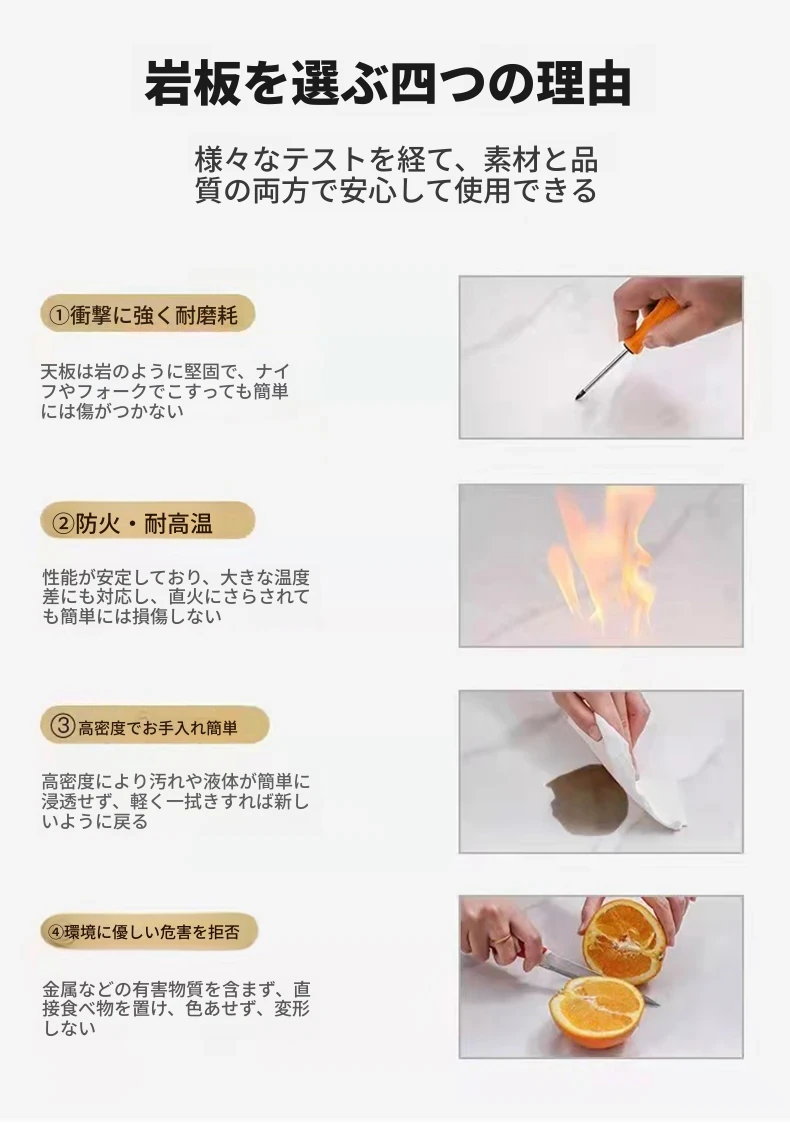 岩板を選ぶ四つの理由

様々なテストを経て、素材と品質の両方で安心して使用できる

①衝撃に強く耐磨耗

天板は岩のように堅固で、ナイフやフォークでこすっても簡単には傷がつかない

②防火・耐高温

性能が安定しており、大きな温度差にも対応し、直火にさらされても簡単には損傷しない

③高密度でお手入れ簡単

高密度により汚れや液体が簡単に浸透せず、軽く一拭きすれば新しいように戻る

④環境に優しい危害を拒否

金属などの有害物質を含まず、直接食べ物を置け、色あせず、変形しない