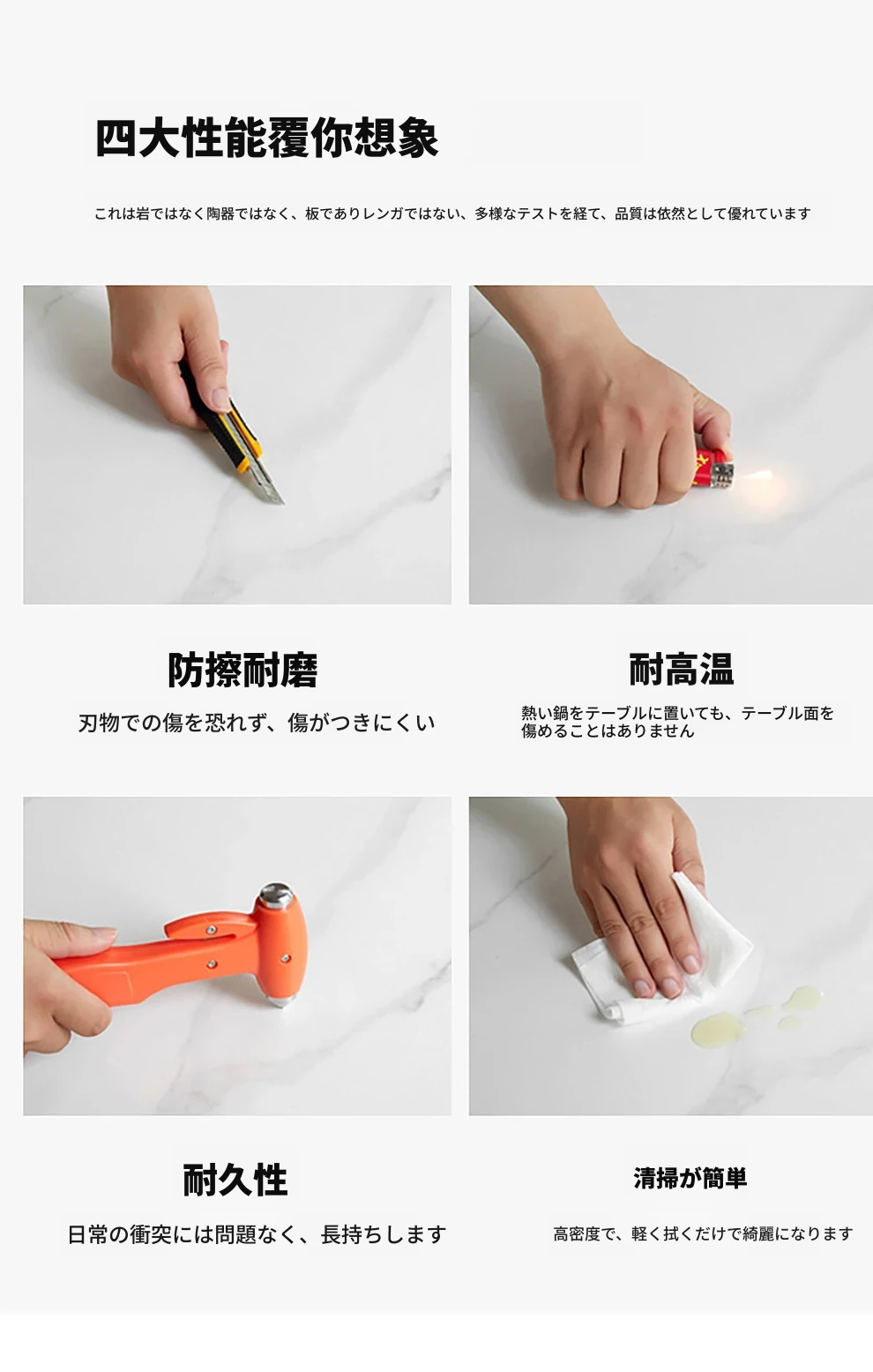 四大性能覆你想象

これは岩ではなく陶器ではなく、板でありレンガではない、多様なテストを経て、品質は依然として優れています

防擦耐磨

刃物での傷を恐れず、傷がつきにくい

耐高温

熱い鍋をテーブルに置いても、テーブル面を傷めることはありません

耐久性

日常の衝突には問題なく、長持ちします

清掃が簡単

高密度で、軽く拭くだけで綺麗になります