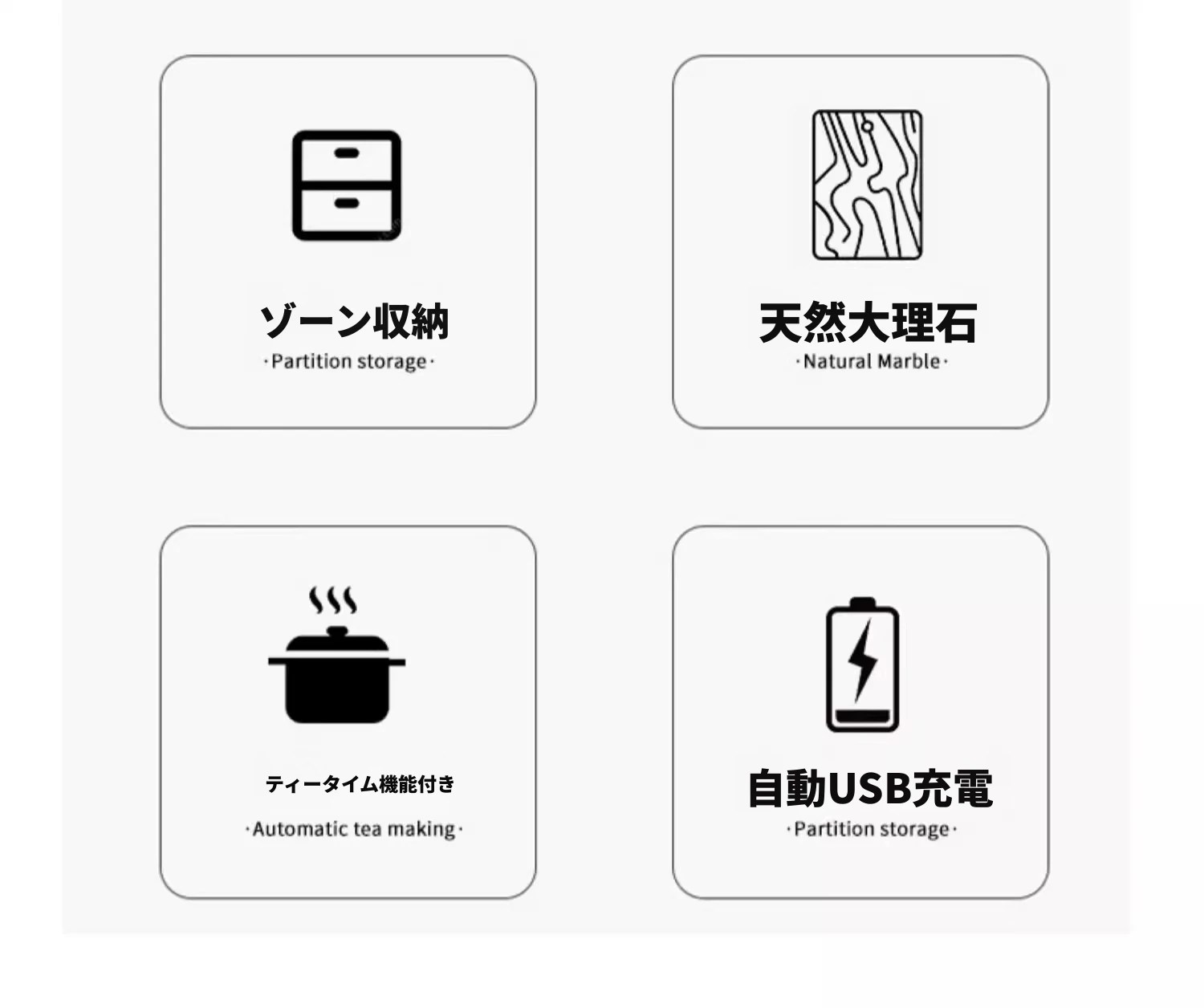 ゾーン収納
·Partition storage·

天然大理石
·Natural Marble·

ティータイム機能付き
·Automatic tea making·

自動USB充電
·Partition storage·