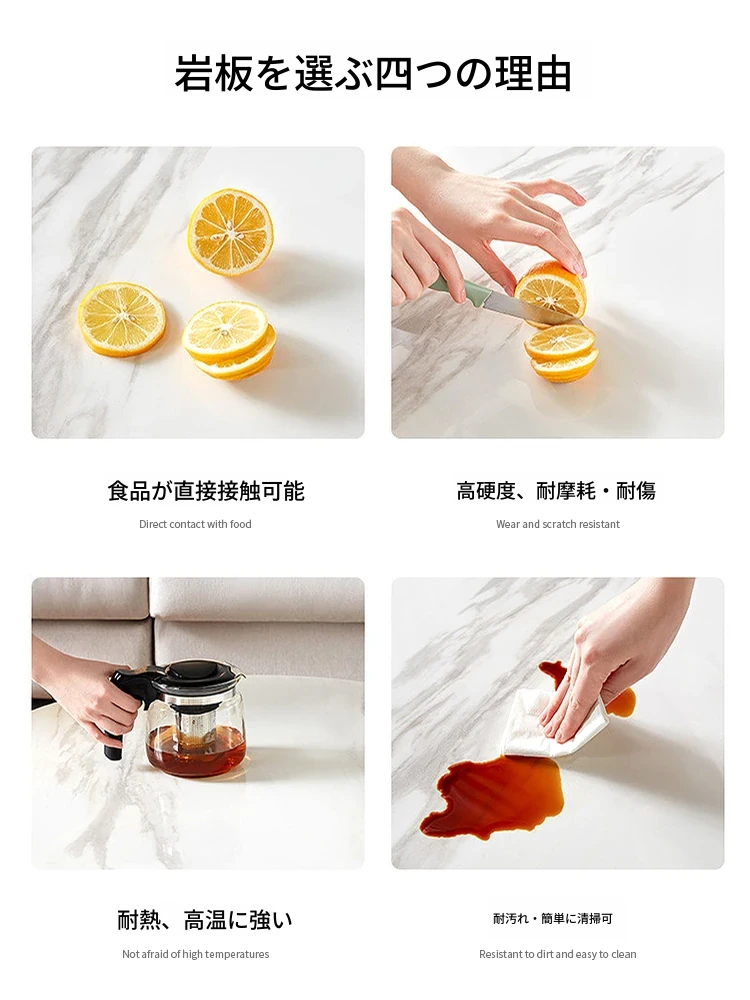 岩板を選ぶ四つの理由

食品が直接接触可能

Direct contact with food

高硬度、耐摩耗・耐傷

Wear and scratch resistant

耐熱、高温に強い

Not afraid of high temperatures

耐汚れ・簡単に清掃可

Resistant to dirt and easy to clean