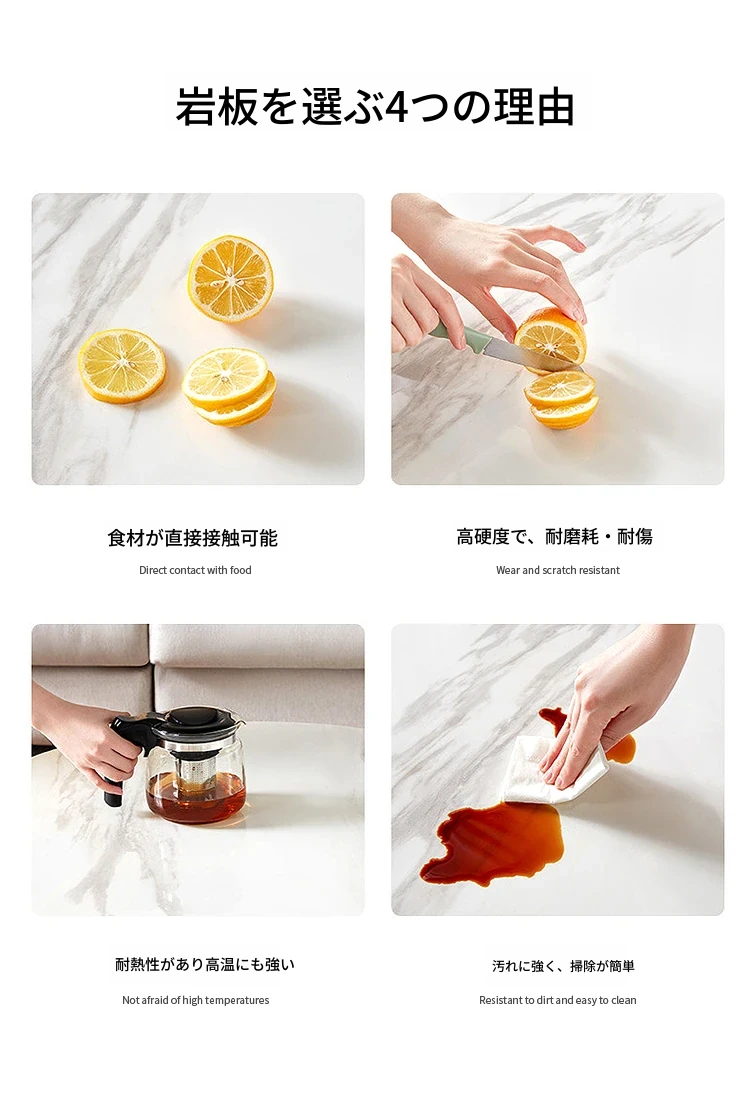 岩板を選ぶ4つの理由

食材が直接接触可能

Direct contact with food

高硬度で、耐磨耗・耐傷

Wear and scratch resistant

耐熱性があり高温にも強い

Not afraid of high temperatures

汚れに強く、掃除が簡単

Resistant to dirt and easy to clean