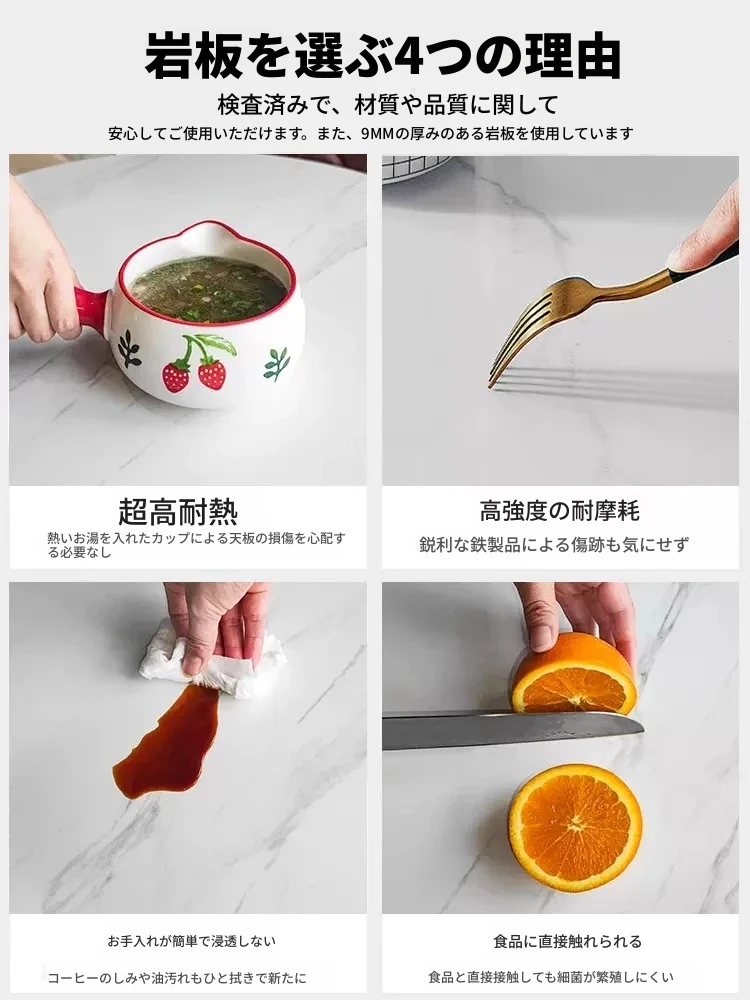 岩板を選ぶ4つの理由

検査済みで、材質や品質に関して

安心してご使用いただけます。また、9MMの厚みのある岩板を使用しています

超高耐熱

熱いお湯を入れたカップによる天板の損傷を心配する必要なし

高強度の耐摩耗

鋭利な鉄製品による傷跡も気にせず

お手入れが簡単で浸透しない

コーヒーのしみや油汚れもひと拭きで新たに

食品に直接触れられる

食品と直接接触しても細菌が繁殖しにくい