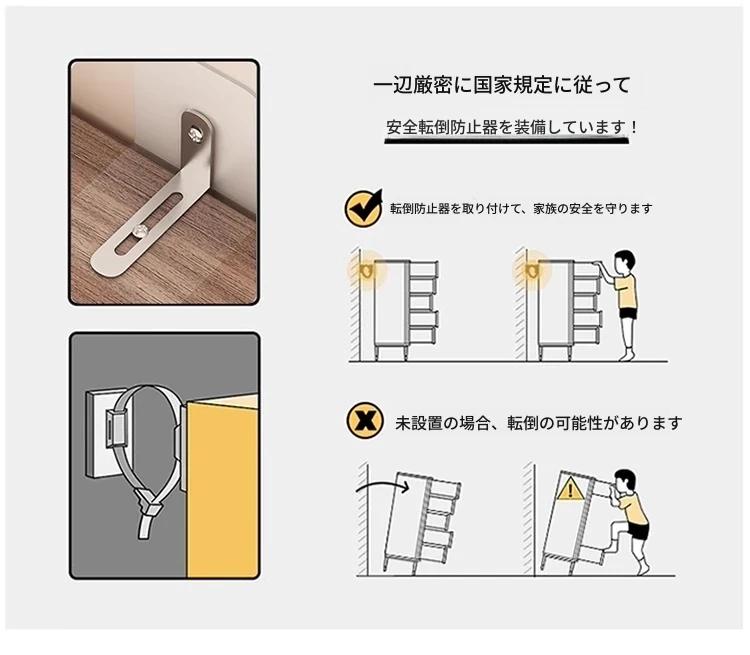 一辺厳密に国家規定に従って

安全転倒防止器を装備しています！

転倒防止器を取り付けて、家族の安全を守ります

未設置の場合、転倒の可能性があります