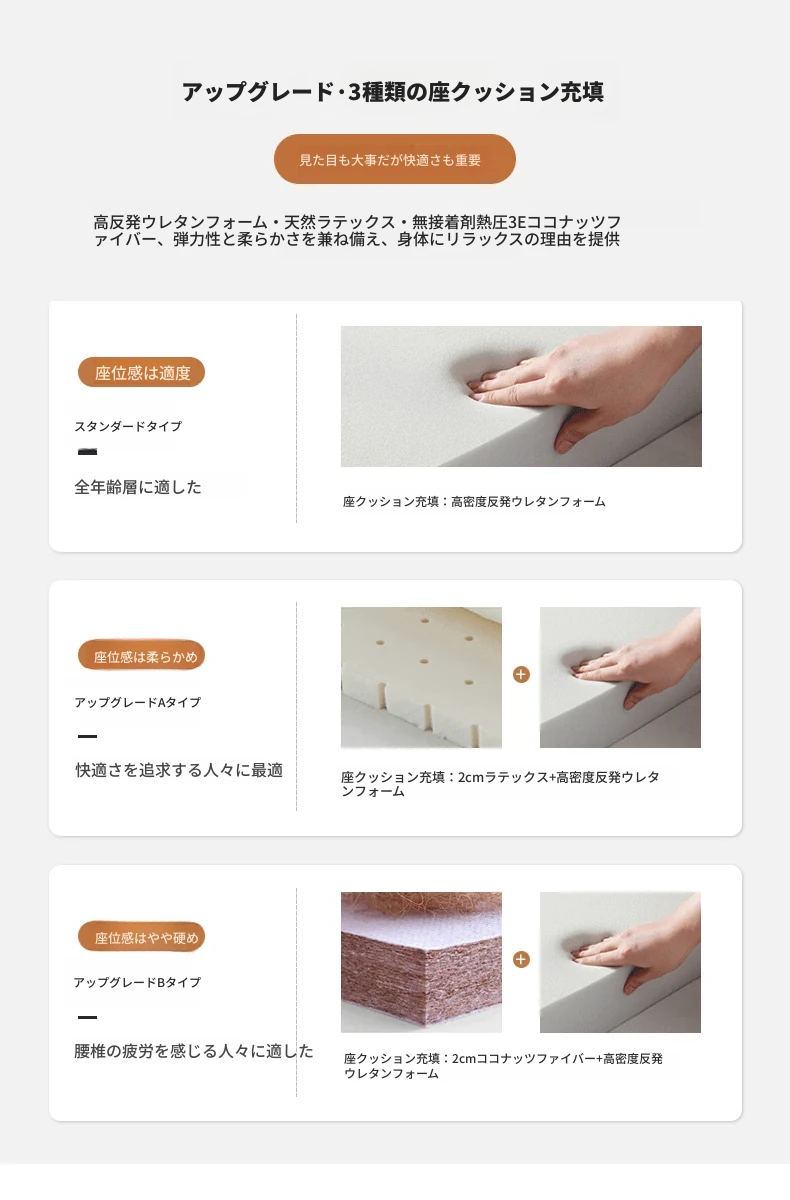 アップグレード·3種類の座クッション充填

見た目も大事だが快適さも重要

高反発ウレタンフォーム・天然ラテックス・無接着剤熱圧3Eココナッツファイバー、弾力性と柔らかさを兼ね備え、身体にリラックスの理由を提供

座位感は適度

スタンダードタイプ

全年齢層に適した

座クッション充填：高密度反発ウレタンフォーム

座位感は柔らかめ

アップグレードAタイプ

快適さを追求する人々に最適

+

座クッション充填：2cmラテックス+高密度反発ウレタンフォーム

座位感はやや硬め

アップグレードBタイプ

腰椎の疲労を感じる人々に適した

+

座クッション充填：2cmココナッツファイバー+高密度反発ウレタンフォーム