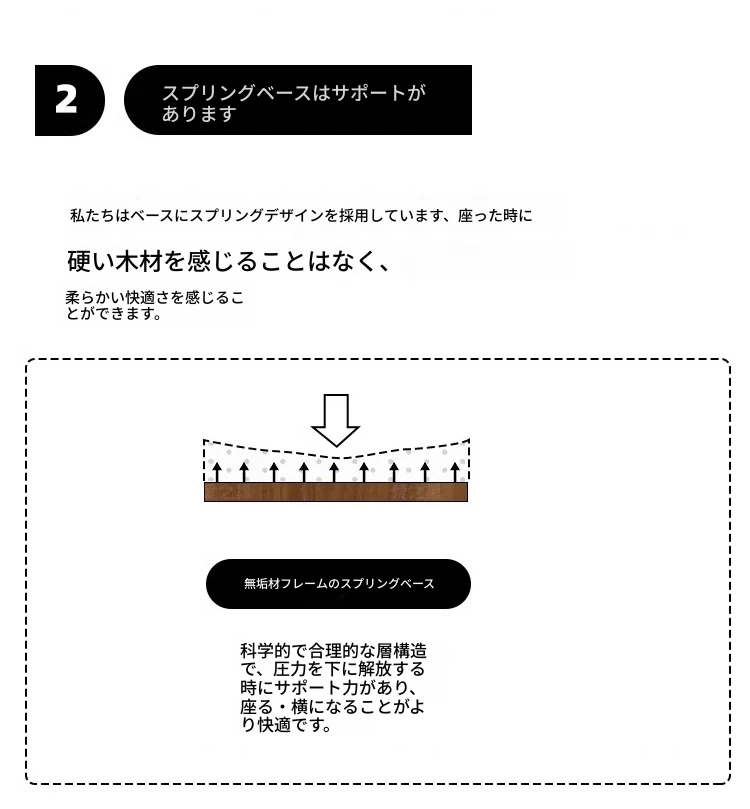 2

スプリングベースはサポートがあります

私たちはベースにスプリングデザインを採用しています、座った時に

硬い木材を感じることはなく、

柔らかい快適さを感じることができます。

無垢材フレームのスプリングベース

科学的で合理的な層構造で、圧力を下に解放する時にサポート力があり、座る・横になることがより快適です。