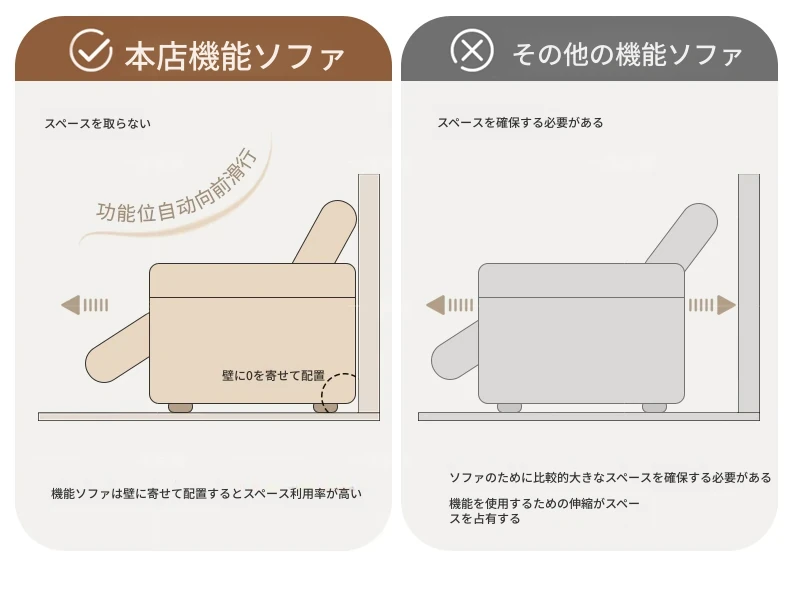 本店機能ソファ

スペースを取らない

功能位自动向前滑行

壁に0を寄せて配置

機能ソファは壁に寄せて配置するとスペース利用率が高い

その他の機能ソファ

スペースを確保する必要がある

ソファのために比較的大きなスペースを確保する必要がある

機能を使用するための伸縮がスペースを占有する