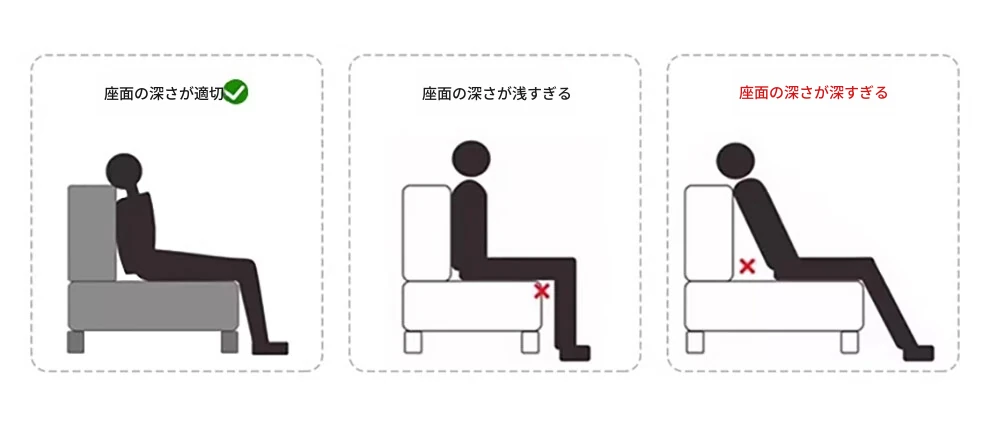 座面の深さが適切

座面の深さが浅すぎる

座面の深さが深すぎる