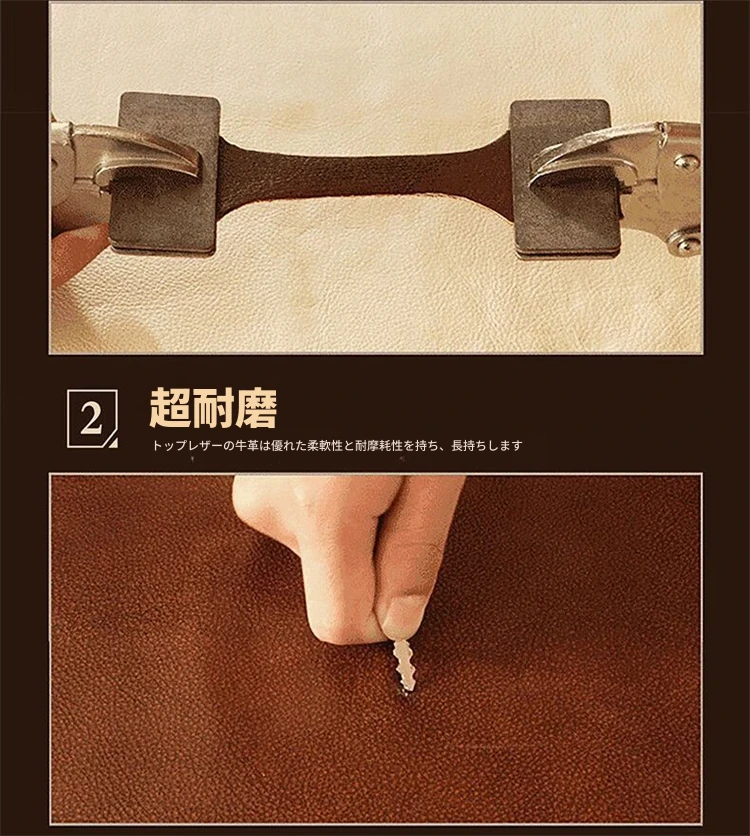 2 超耐磨

トップレザーの牛革は優れた柔軟性と耐摩耗性を持ち、長持ちします