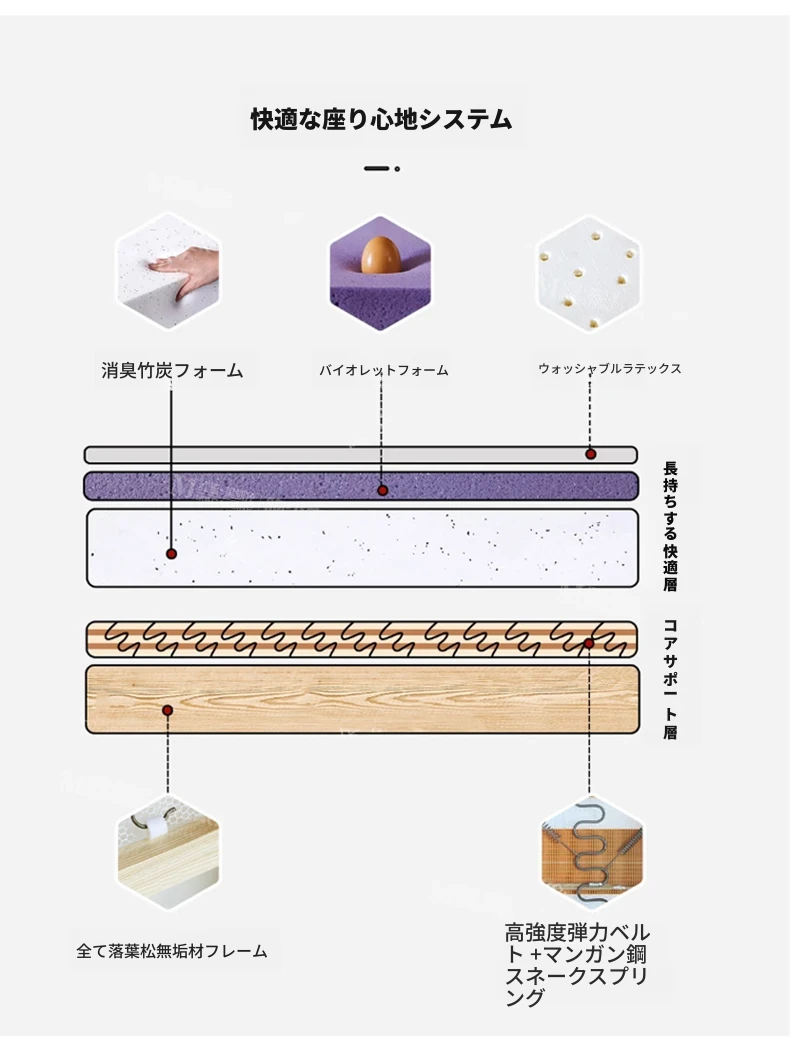 快適な座り心地システム

消臭竹炭フォーム

バイオレットフォーム

ウォッシャブルラテックス

長持ちする快適層

コアサポート層

全て落葉松無垢材フレーム

高強度弾力ベルト+マンガン鋼スネークスプリング