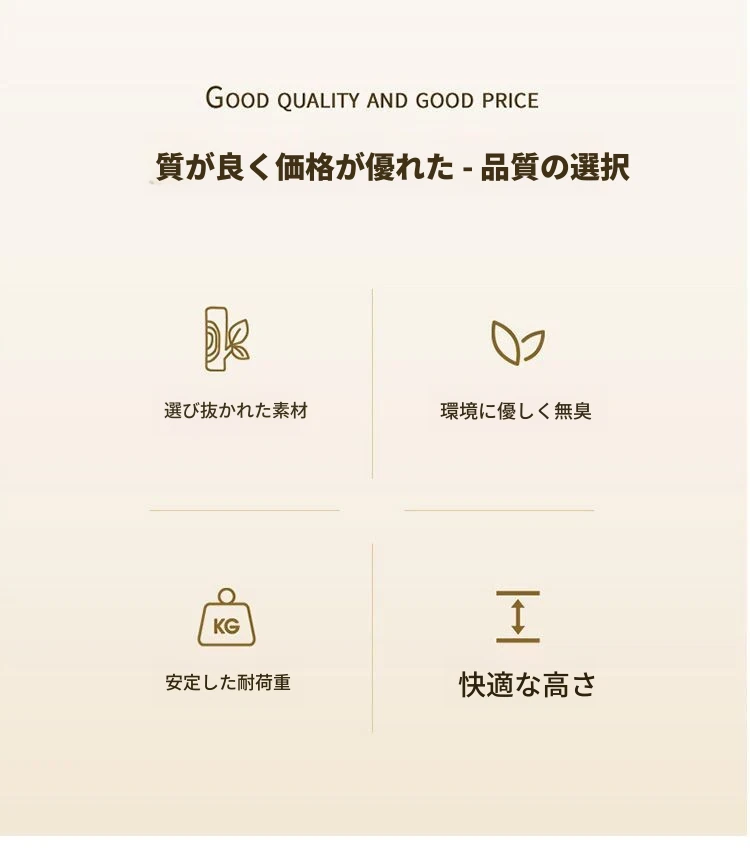 GOOD QUALITY AND GOOD PRICE

質が良く価格が優れた - 品質の選択

選び抜かれた素材

環境に優しく無臭

KG

安定した耐荷重

快適な高さ