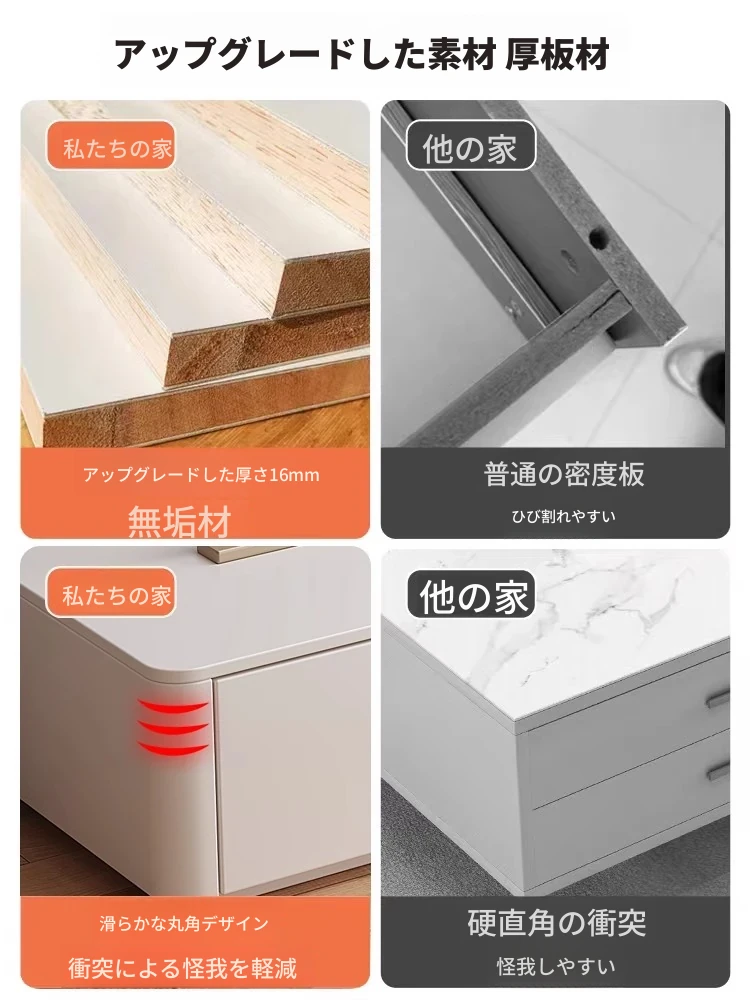 アップグレードした素材 厚板材

私たちの家

アップグレードした厚さ16mm

無垢材

他の家

普通の密度板

ひび割れやすい

私たちの家

滑らかな丸角デザイン

衝突による怪我を軽減

他の家

硬直角の衝突

怪我しやすい